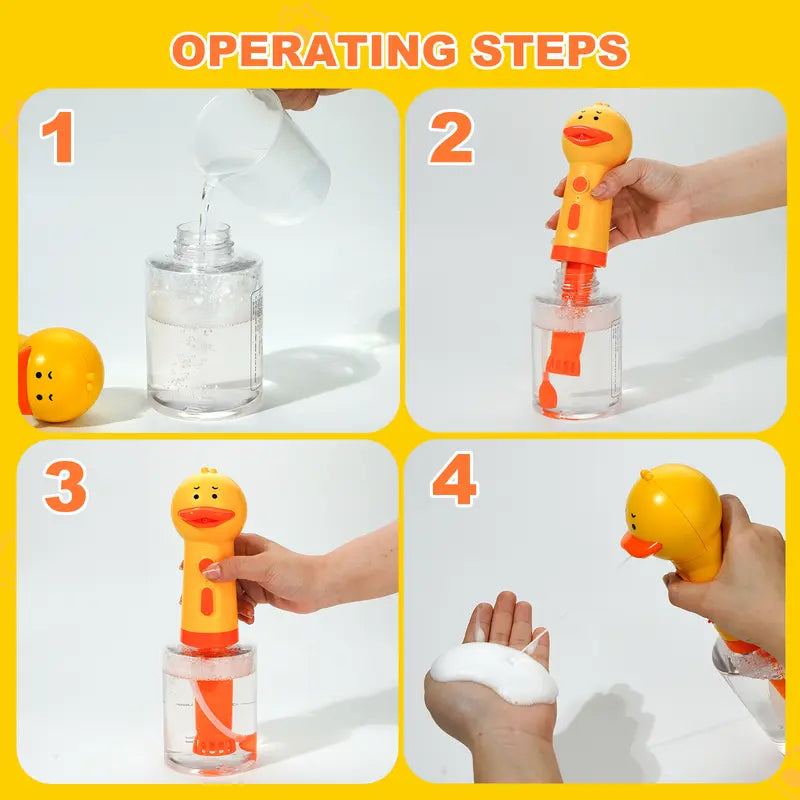 OPERATING STEPS

1

2

3

4